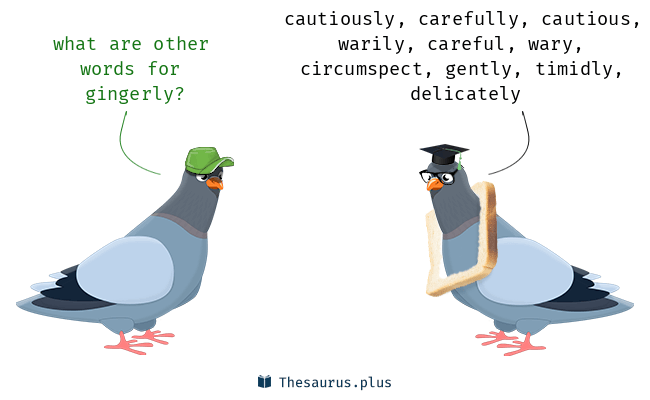 what are other words for gingerly?

cautiously, carefully, cautious, warily, careful, wary, circumspect, gently, timidly, delicately

Thesaurus.plus